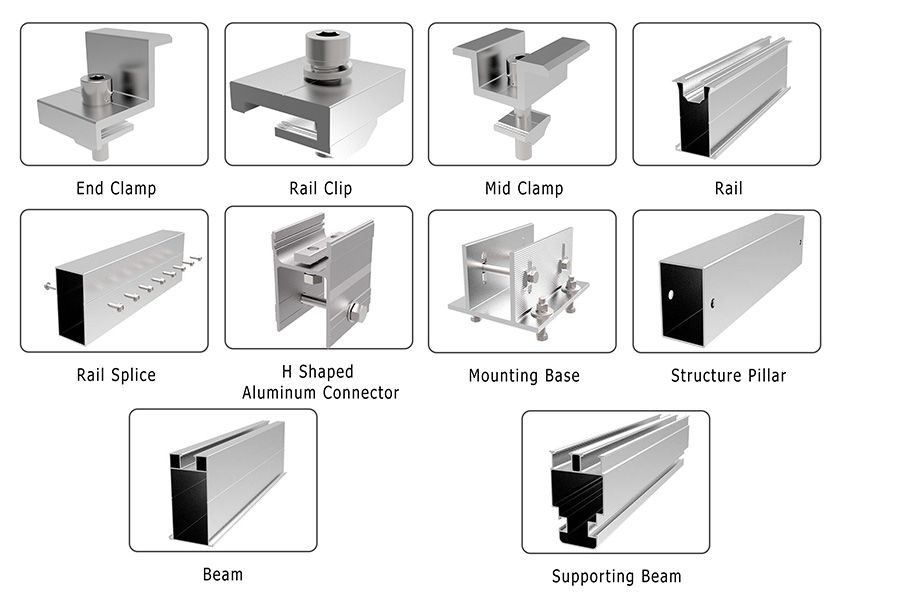 End Clamp

Rail Clip

Mid Clamp

Rail

Rail Splice

H Shaped
Aluminum Connector

Mounting Base

Structure Pillar

Beam

Supporting Beam