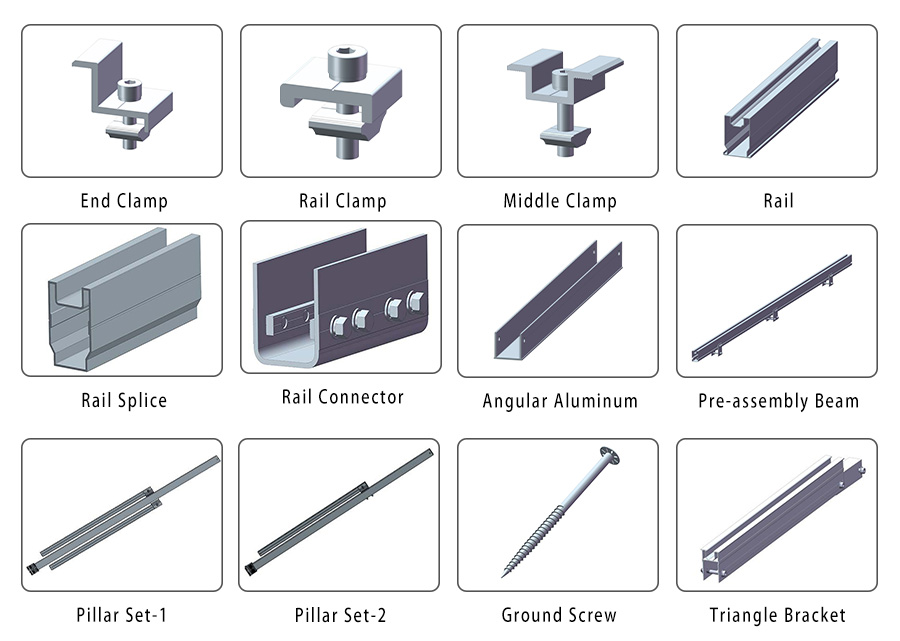 End Clamp

Rail Clamp

Middle Clamp

Rail

Rail Splice

Rail Connector

Angular Aluminum

Pre-assembly Beam

Pillar Set-1

Pillar Set-2

Ground Screw

Triangle Bracket